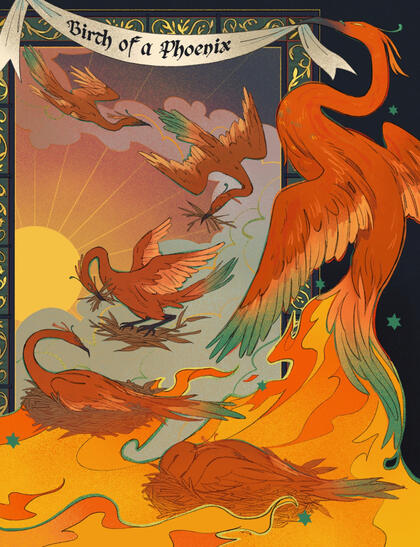 Birth of a Phoenix